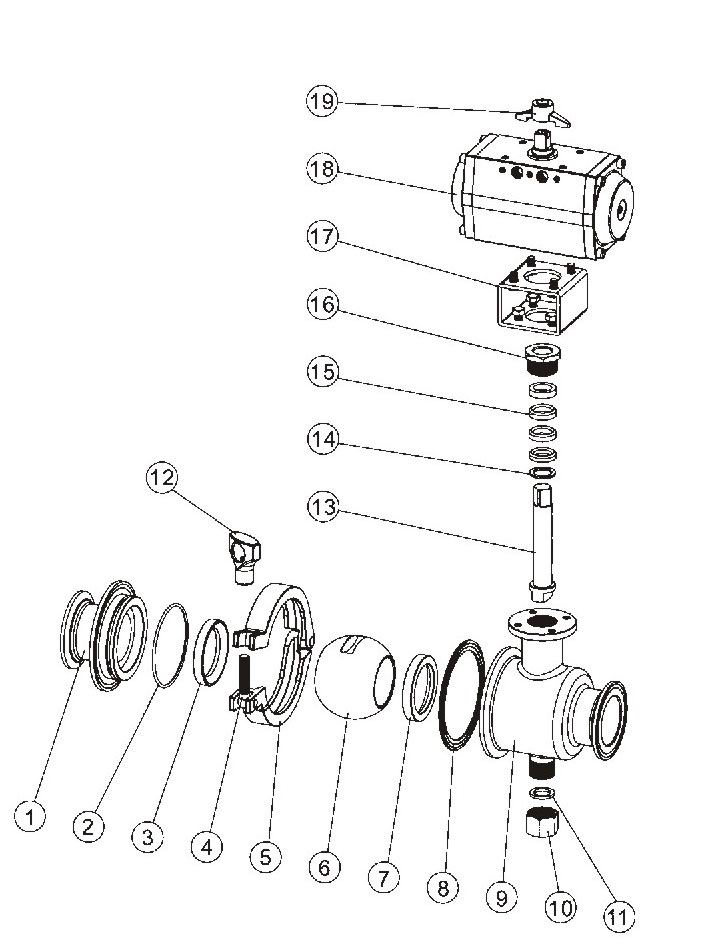 19
18
17
16
15
14
13
12
1
2
3
4
5
6
7
8
9
10
11